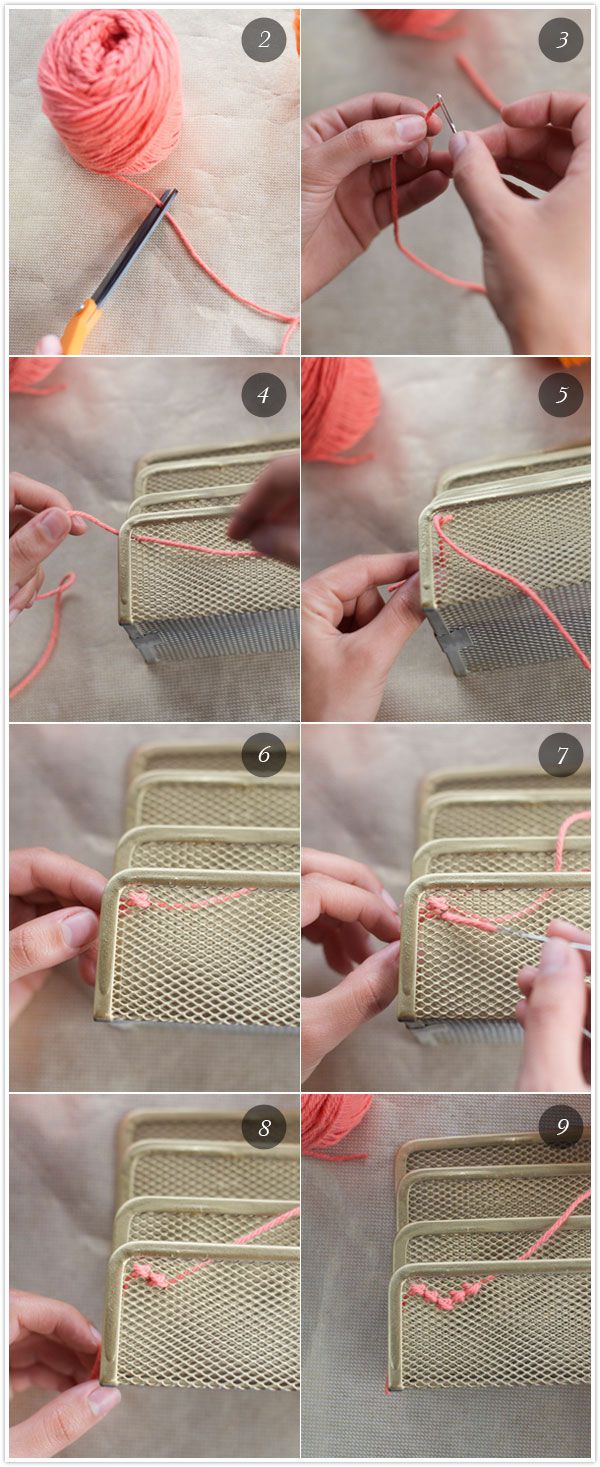 2

3

4

5

6

7

8

9